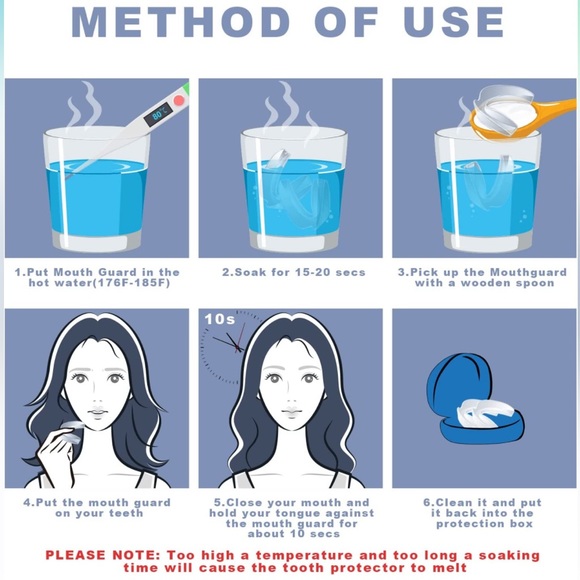 METHOD OF USE

80°C

1.Put Mouth Guard in the hot water(176F-185F)

2.Soak for 15-20 secs

3.Pick up the Mouthguard with a wooden spoon

10s

4.Put the mouth guard on your teeth

5.Close your mouth and hold your tongue against the mouth guard for about 10 secs

6.Clean it and put it back into the protection box

PLEASE NOTE: Too high a temperature and too long a soaking time will cause the tooth protector to melt